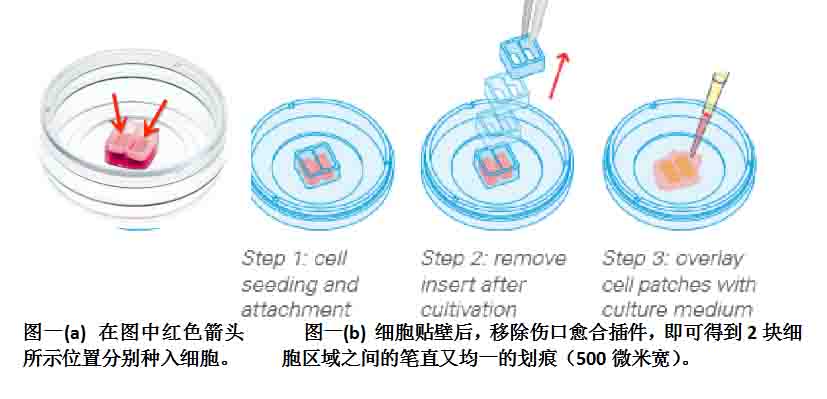 Step 1: cell seeding and attachment

Step 2: remove insert after cultivation

Step 3: overlay cell patches with culture medium

图一(a) 在图中红色箭头所示位置分别种入细胞。

图一(b) 细胞贴壁后，移除伤口愈合插件，即可得到 2 块细胞区域之间的笔直又均一的划痕（500 微米宽）。